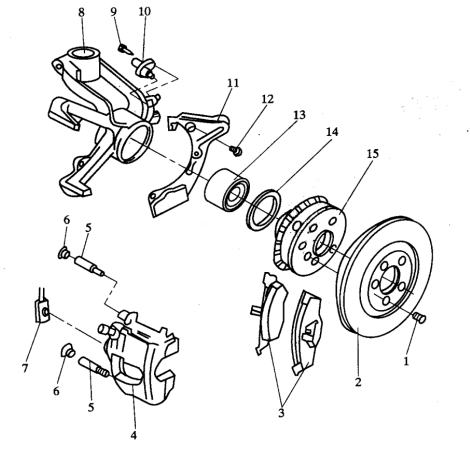 8
9
10
11
12
13
14
15
6
5
7
6
5
4
3
2
1